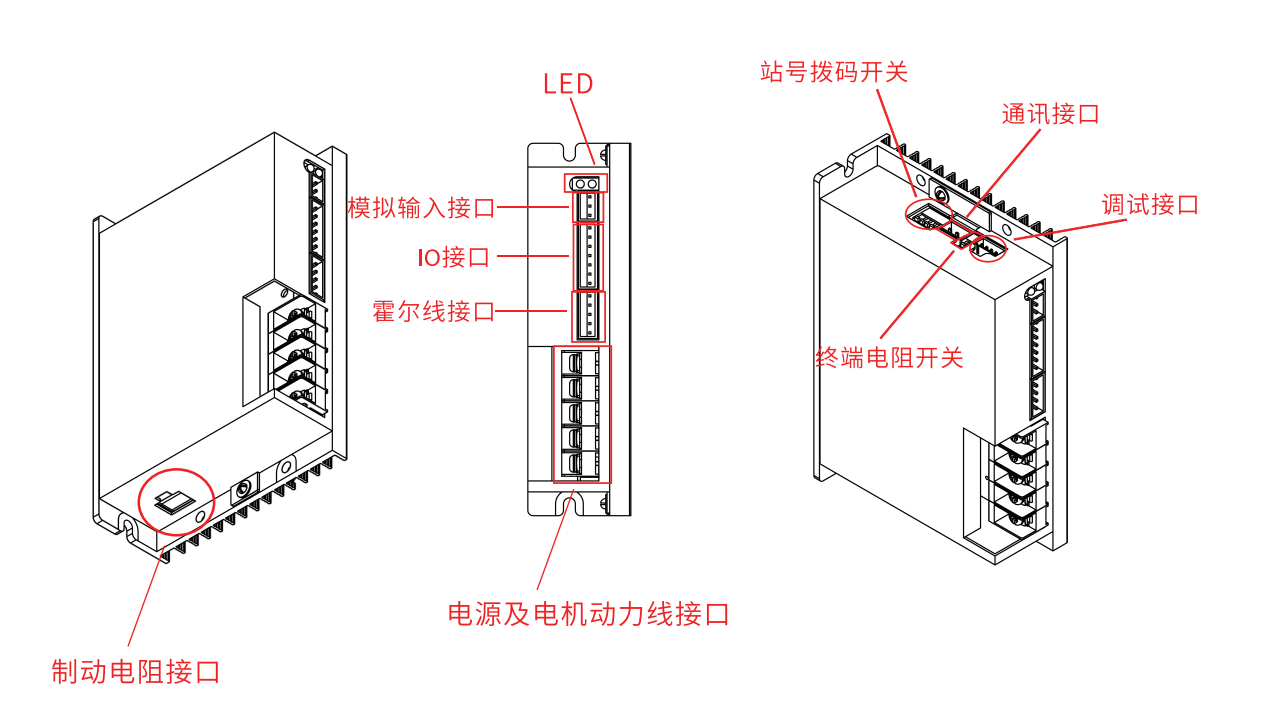 LED
模拟输入接口
IO接口
霍尔线接口
电源及电机动力线接口
制动电阻接口
站号拨码开关
通讯接口
调试接口
终端电阻开关